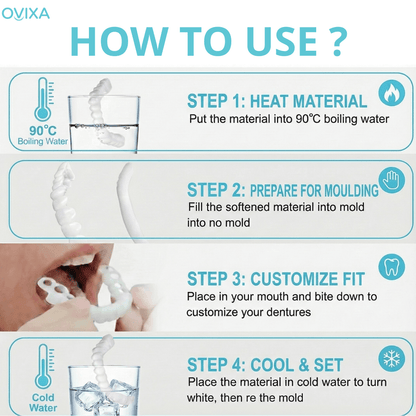 OVIXA

HOW TO USE ?

90°C
Boiling Water

STEP 1: HEAT MATERIAL
Put the material into 90°C boiling water

STEP 2: PREPARE FOR MOULDING
Fill the softened material into mold into no mold

STEP 3: CUSTOMIZE FIT
Place in your mouth and bite down to customize your dentures

Cold Water

STEP 4: COOL & SET
Place the material in cold water to turn white, then re the mold