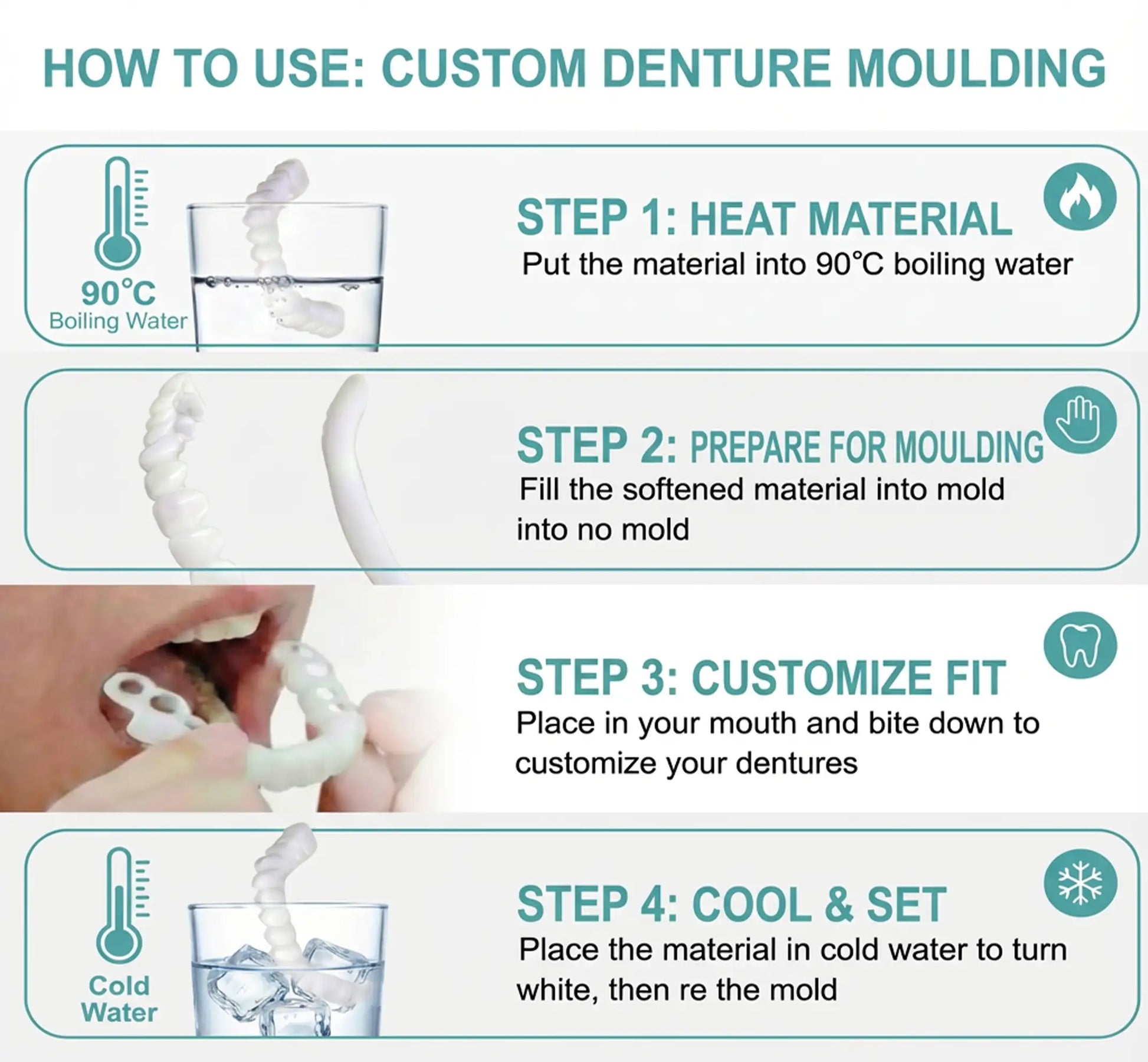 HOW TO USE: CUSTOM DENTURE MOULDING

90℃
Boiling Water

STEP 1: HEAT MATERIAL
Put the material into 90℃ boiling water

STEP 2: PREPARE FOR MOULDING
Fill the softened material into mold into no mold

STEP 3: CUSTOMIZE FIT
Place in your mouth and bite down to customize your dentures

Cold
Water

STEP 4: COOL & SET
Place the material in cold water to turn white, then re the mold